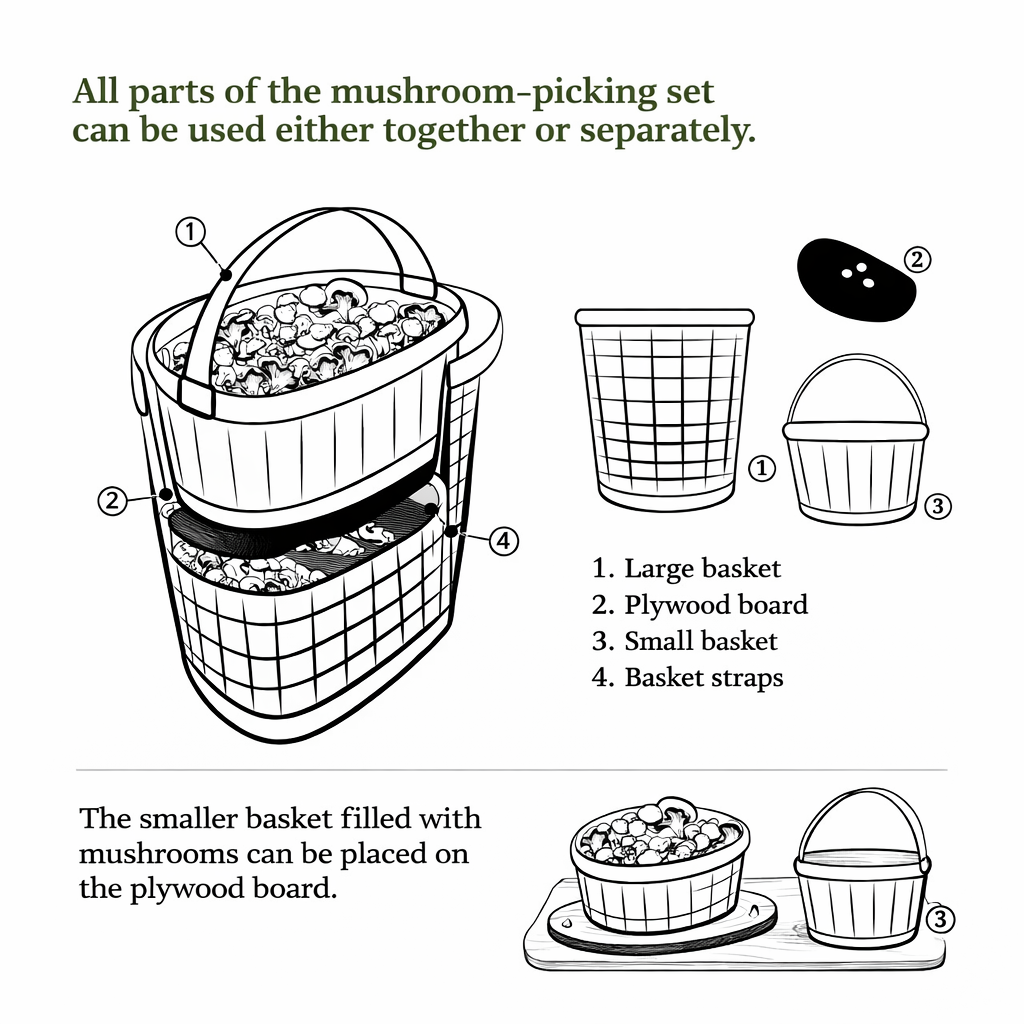 All parts of the mushroom-picking set can be used either together or separately.

1

2

4

2

1

3

1. Large basket
2. Plywood board
3. Small basket
4. Basket straps

The smaller basket filled with mushrooms can be placed on the plywood board.

3